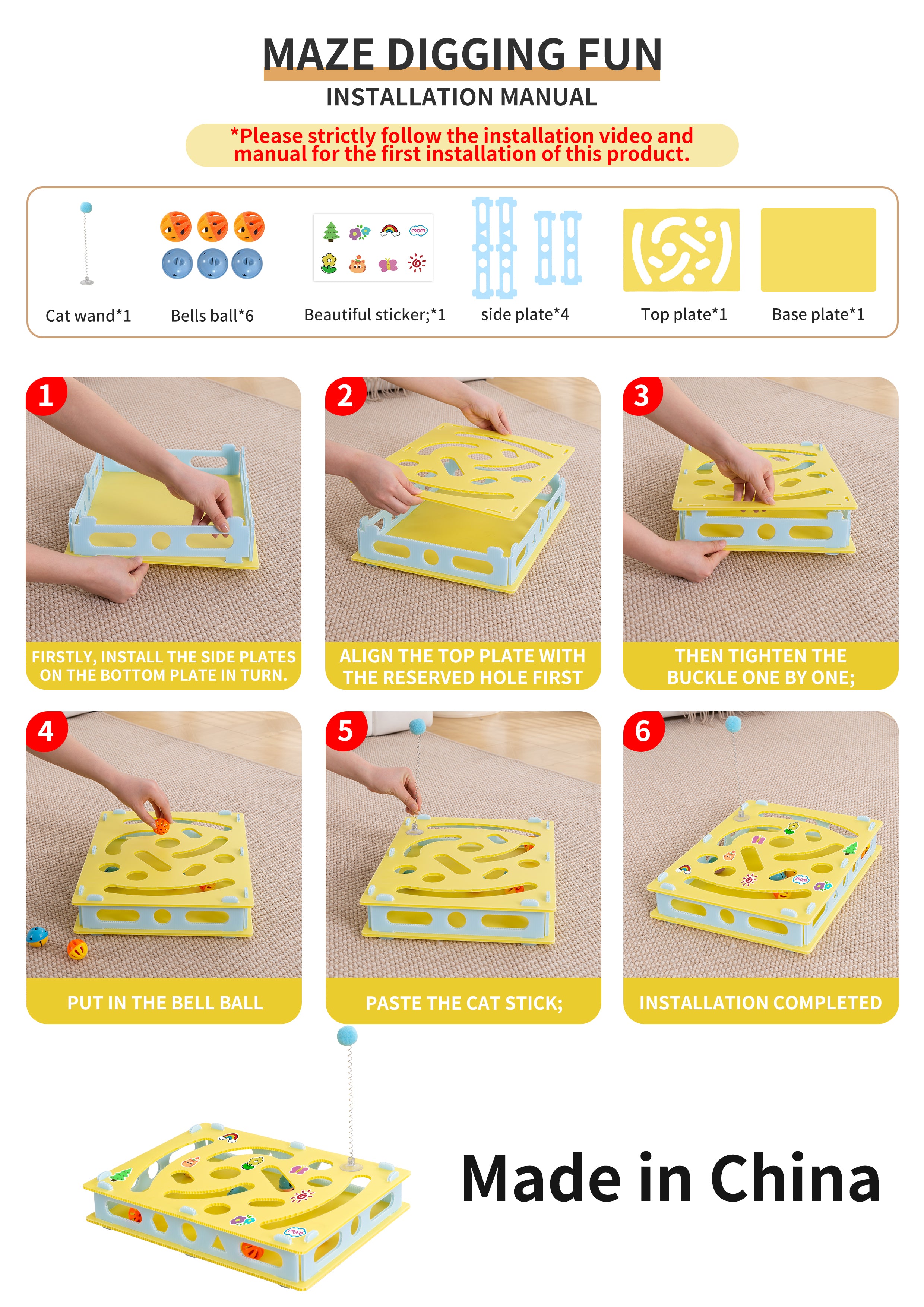 MAZE DIGGING FUN

INSTALLATION MANUAL

*Please strictly follow the installation video and manual for the first installation of this product.

Cat wand*1

Bells ball*6

Beautiful sticker;*1

side plate*4

Top plate*1

Base plate*1

1

FIRSTLY, INSTALL THE SIDE PLATES ON THE BOTTOM PLATE IN TURN.

2

ALIGN THE TOP PLATE WITH THE RESERVED HOLE FIRST

3

THEN TIGHTEN THE BUCKLE ONE BY ONE;

4

PUT IN THE BELL BALL

5

PASTE THE CAT STICK;

6

INSTALLATION COMPLETED

Made in China